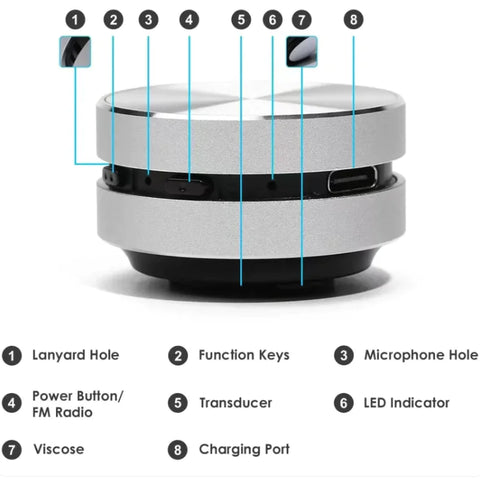 1 2 3 4 5 6 7 8

1 Lanyard Hole

2 Function Keys

3 Microphone Hole

4 Power Button/ FM Radio

5 Transducer

6 LED Indicator

7 Viscose

8 Charging Port